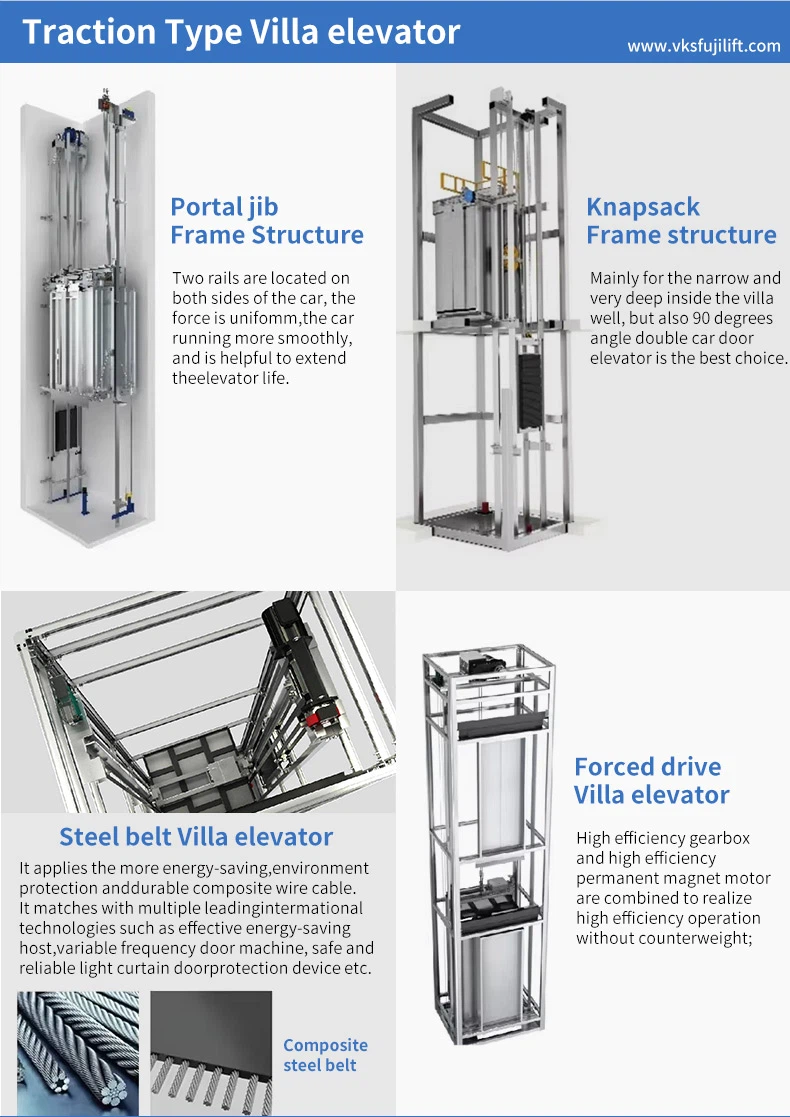 Traction Type Villa elevator

www.vksfujilift.com

Portal jib Frame Structure

Two rails are located on both sides of the car, the force is unifomm,the car running more smoothly, and is helpful to extend theelevator life.

Knapsack Frame structure

Mainly for the narrow and very deep inside the villa well, but also 90 degrees angle double car door elevator is the best choice.

Steel belt Villa elevator

It applies the more energy-saving,environment protection anddurable composite wire cable. It matches with multiple leadinginternational technologies such as effective energy-saving host,variable frequency door machine, safe and reliable light curtain doorprotection device etc.

Composite steel belt

Forced drive Villa elevator

High efficiency gearbox and high efficiency permanent magnet motor are combined to realize high efficiency operation without counterweight;